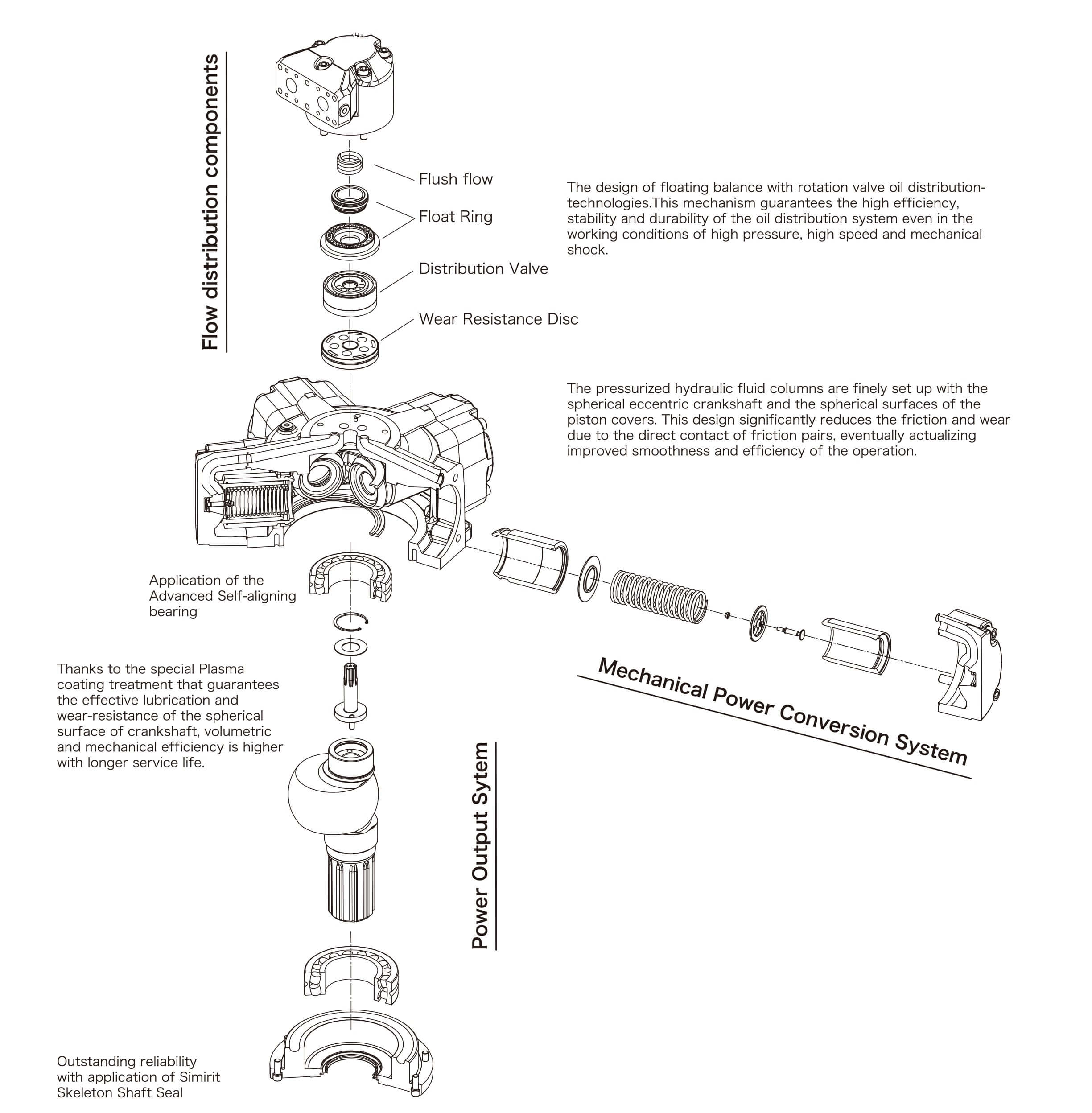 Flow distribution components

Flush flow

Float Ring

Distribution Valve

Wear Resistance Disc

The design of floating balance with rotation valve oil distribution-technologies.This mechanism guarantees the high efficiency, stability and durability of the oil distribution system even in the working conditions of high pressure, high speed and mechanical shock.

The pressurized hydraulic fluid columns are finely set up with the spherical eccentric crankshaft and the spherical surfaces of the piston covers. This design significantly reduces the friction and wear due to the direct contact of friction pairs, eventually actualizing improved smoothness and efficiency of the operation.

Application of the Advanced Self-aligning bearing

Thanks to the special Plasma coating treatment that guarantees the effective lubrication and wear-resistance of the spherical surface of crankshaft, volumetric and mechanical efficiency is higher with longer service life.

Mechanical Power Conversion System

Power Output Sytem

Outstanding reliability with application of Simirit Skeleton Shaft Seal